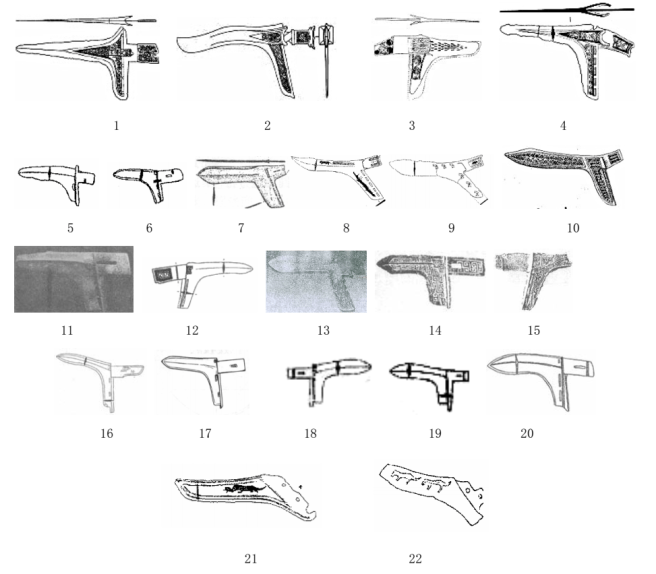 1 2 3 4

5 6 7 8 9 10

11 12 13 14 15

16 17 18 19 20

21 22