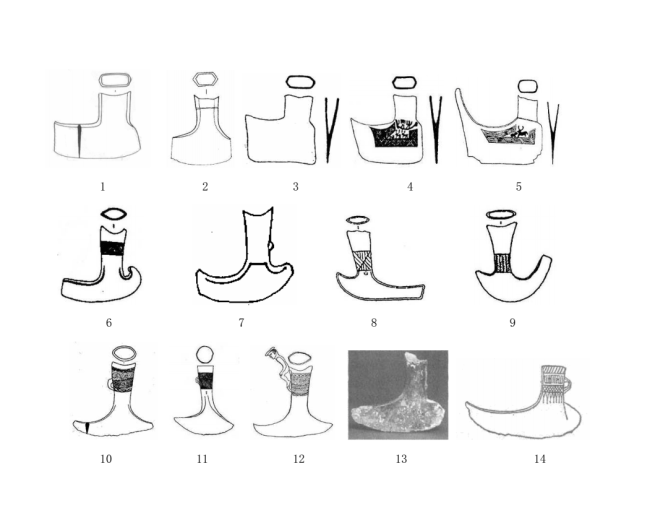 1 2 3 4 5

6 7 8 9

10 11 12 13 14